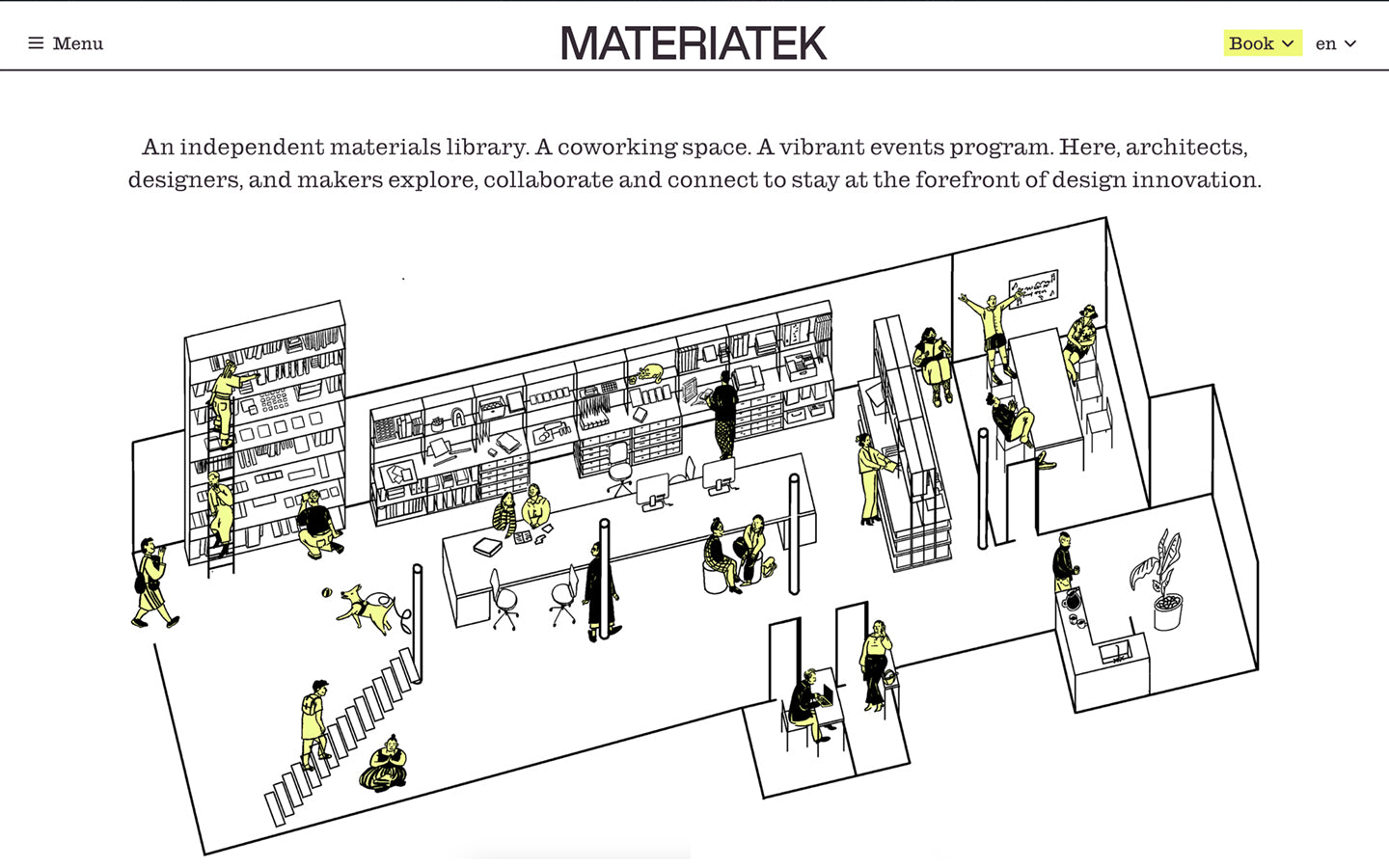 Menu

MATERIATEK

Book

en

An independent materials library. A coworking space. A vibrant events program. Here, architects, designers, and makers explore, collaborate and connect to stay at the forefront of design innovation.